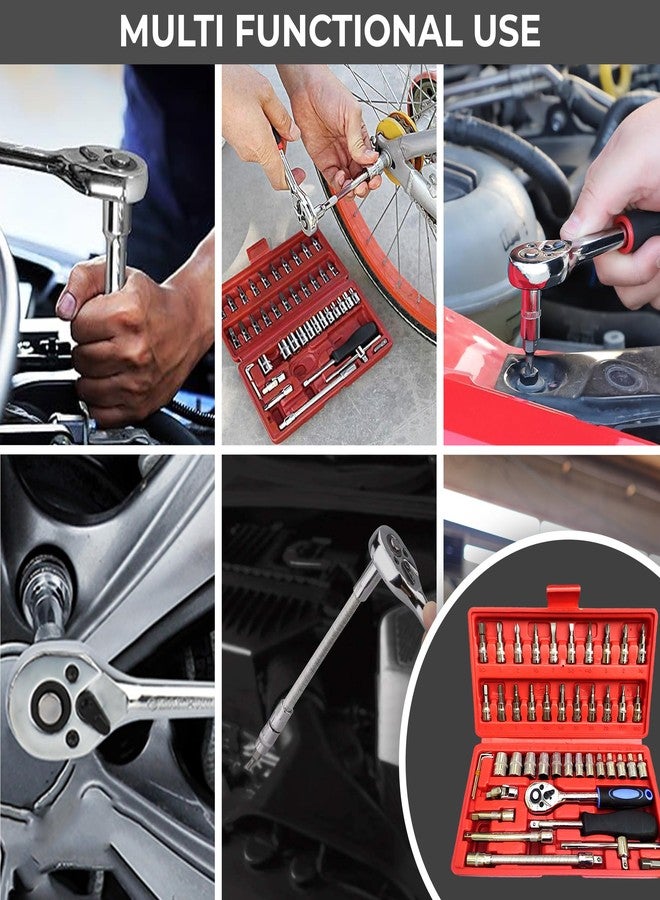 MULTI FUNCTIONAL USE